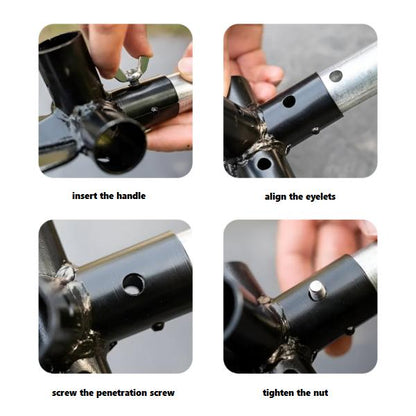 insert the handle

align the eyelets

screw the penetration screw

tighten the nut