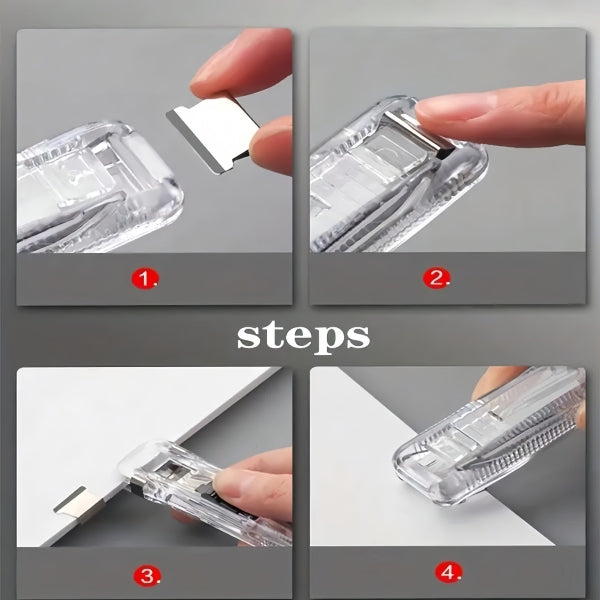 1.

2.

steps

3.

4.