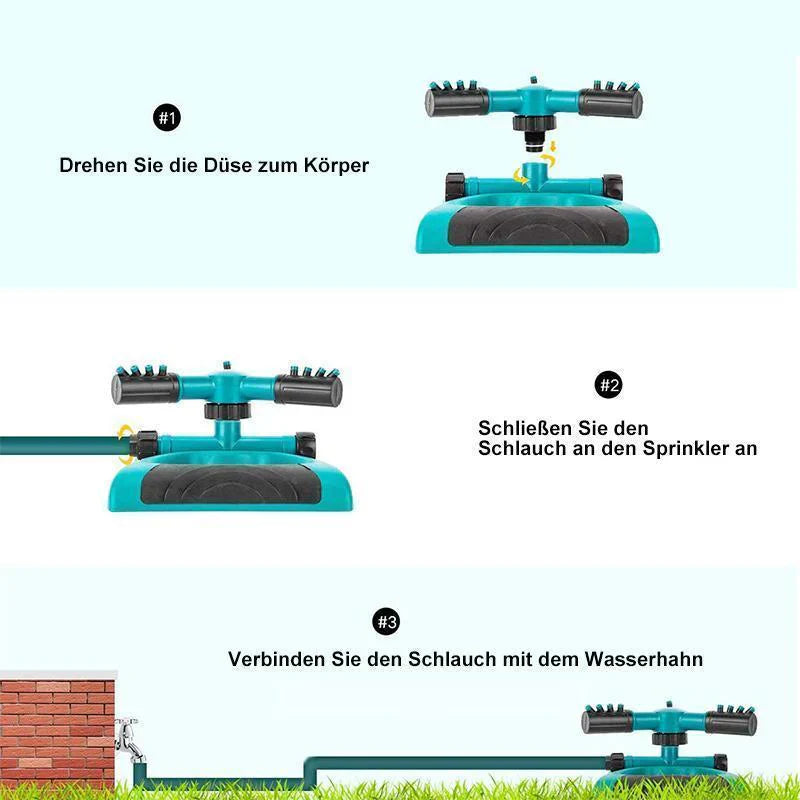 #1

Drehen Sie die Düse zum Körper

#2

Schließen Sie den Schlauch an den Sprinkler an

#3

Verbinden Sie den Schlauch mit dem Wasserhahn